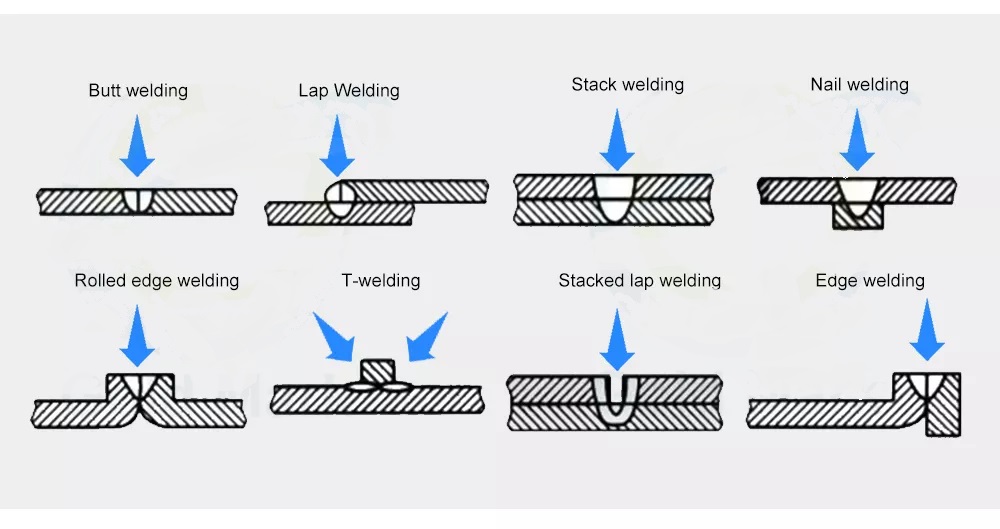 Butt welding

Lap Welding

Stack welding

Nail welding

Rolled edge welding

T-welding

Stacked lap welding

Edge welding