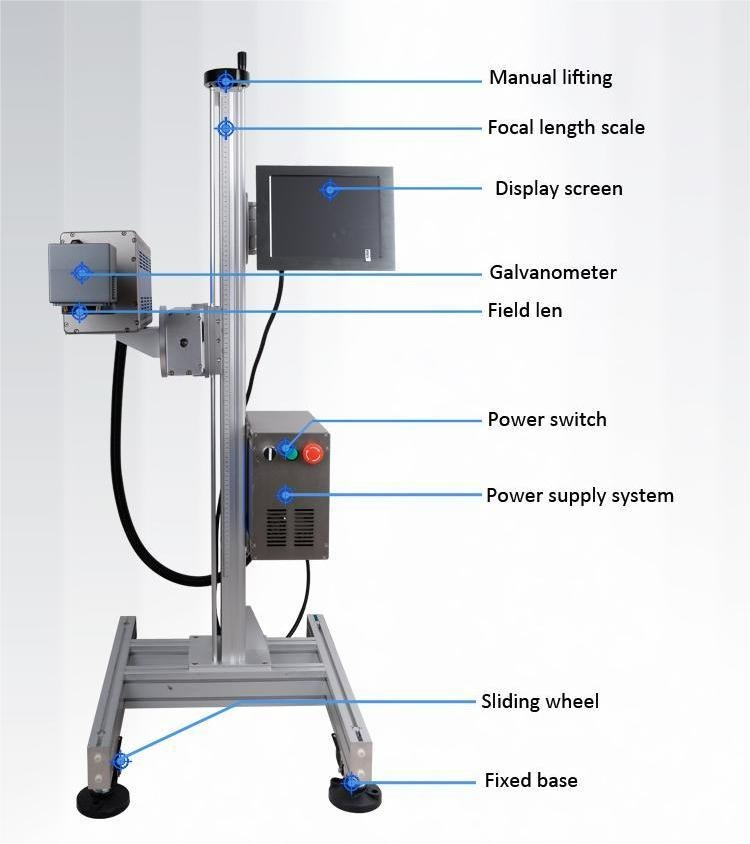 Manual lifting
Focal length scale
Display screen
Galvanometer
Field len
Power switch
Power supply system
Sliding wheel
Fixed base