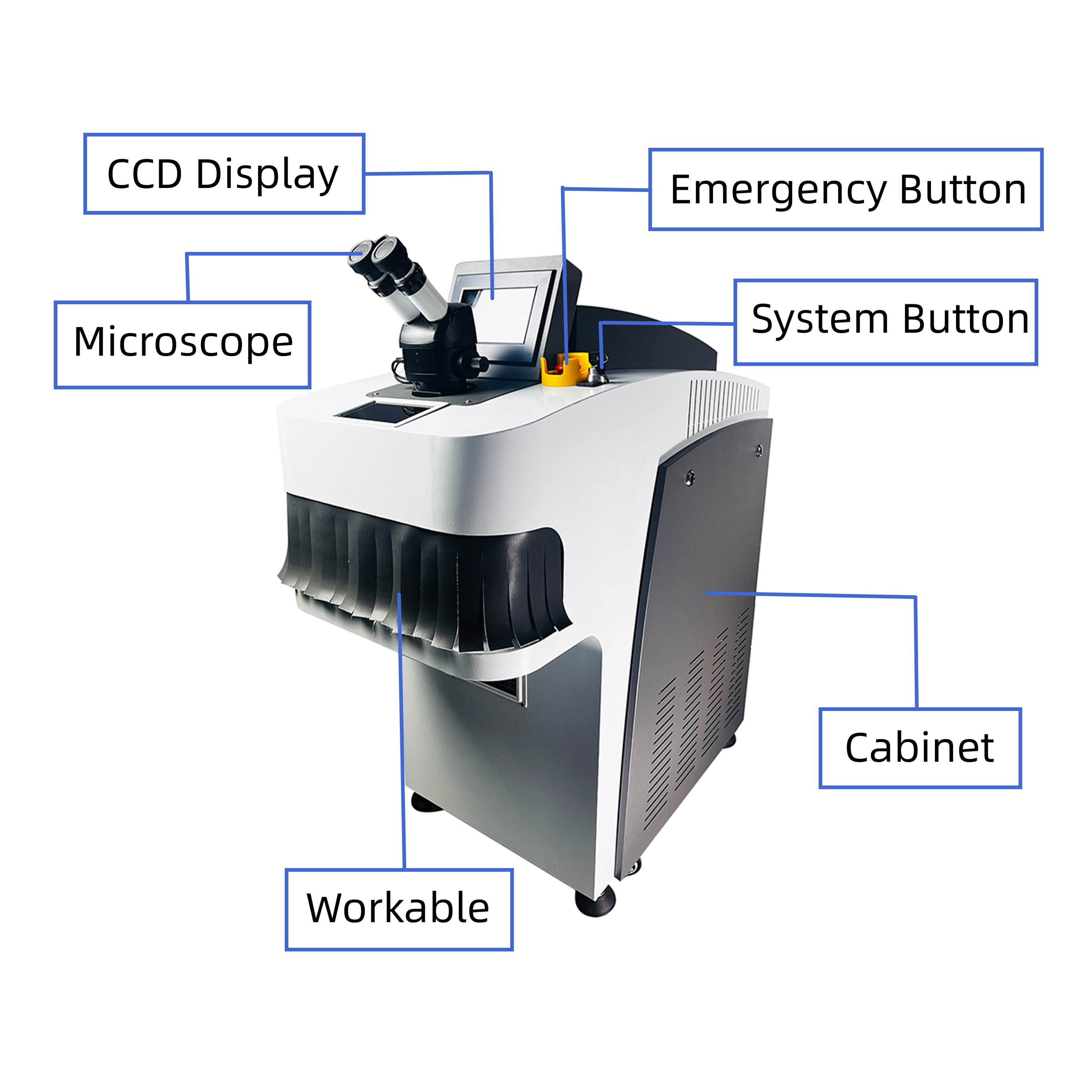 CCD Display

Emergency Button

Microscope

System Button

Cabinet

Workable