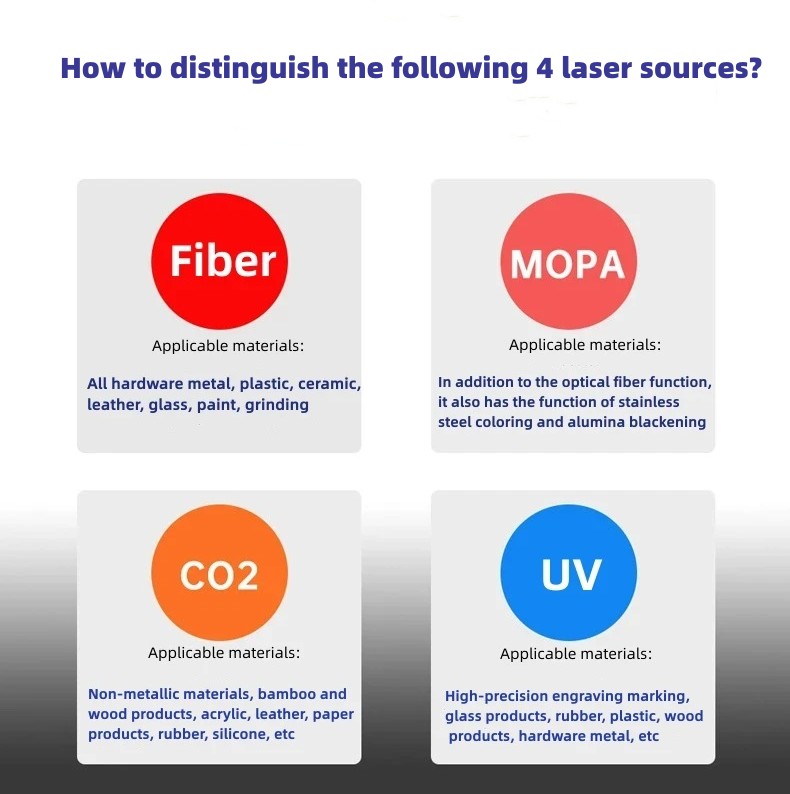 How to distinguish the following 4 laser sources?

Fiber

Applicable materials:

All hardware metal, plastic, ceramic, leather, glass, paint, grinding

MOPA

Applicable materials:

In addition to the optical fiber function, it also has the function of stainless steel coloring and alumina blackening

CO2

Applicable materials:

Non-metallic materials, bamboo and wood products, acrylic, leather, paper products, rubber, silicone, etc

UV

Applicable materials:

High-precision engraving marking, glass products, rubber, plastic, wood products, hardware metal, etc