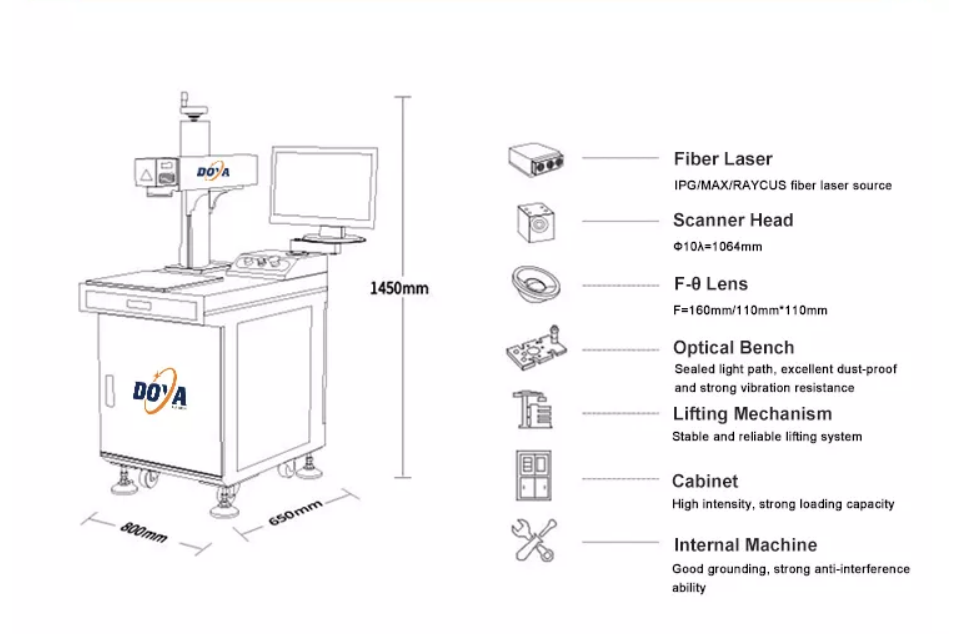 DOYA

DOYA

1450mm

800mm

650mm

Fiber Laser
IPG/MAX/RAYCUS fiber laser source

Scanner Head
Φ10λ=1064mm

F-θ Lens
F=160mm/110mm*110mm

Optical Bench
Sealed light path, excellent dust-proof and strong vibration resistance

Lifting Mechanism
Stable and reliable lifting system

Cabinet
High intensity, strong loading capacity

Internal Machine
Good grounding, strong anti-interference ability