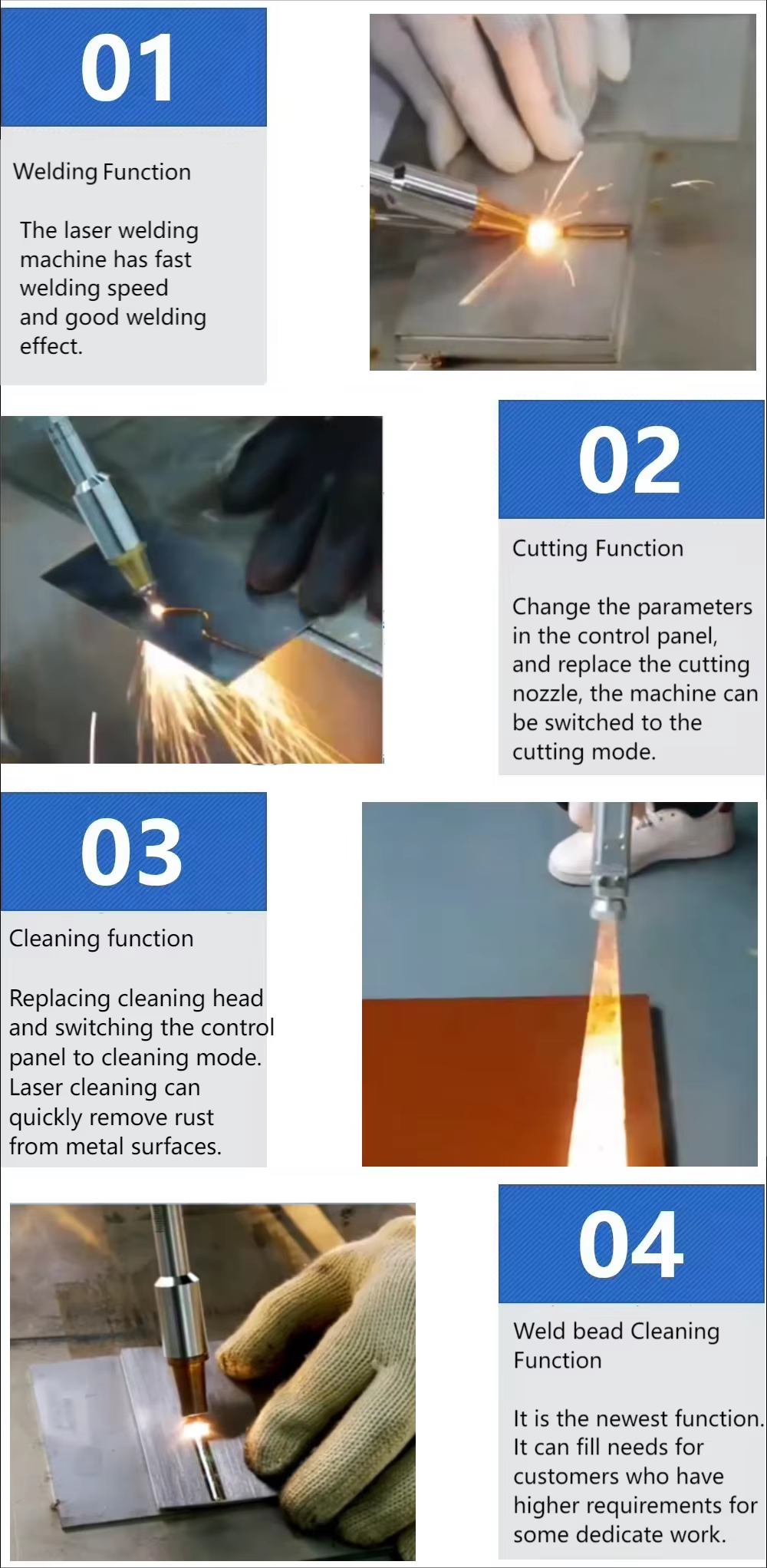 01

Welding Function

The laser welding machine has fast welding speed and good welding effect.

02

Cutting Function

Change the parameters in the control panel, and replace the cutting nozzle, the machine can be switched to the cutting mode.

03

Cleaning function

Replacing cleaning head and switching the control panel to cleaning mode. Laser cleaning can quickly remove rust from metal surfaces.

04

Weld bead Cleaning Function

It is the newest function. It can fill needs for customers who have higher requirements for some dedicate work.